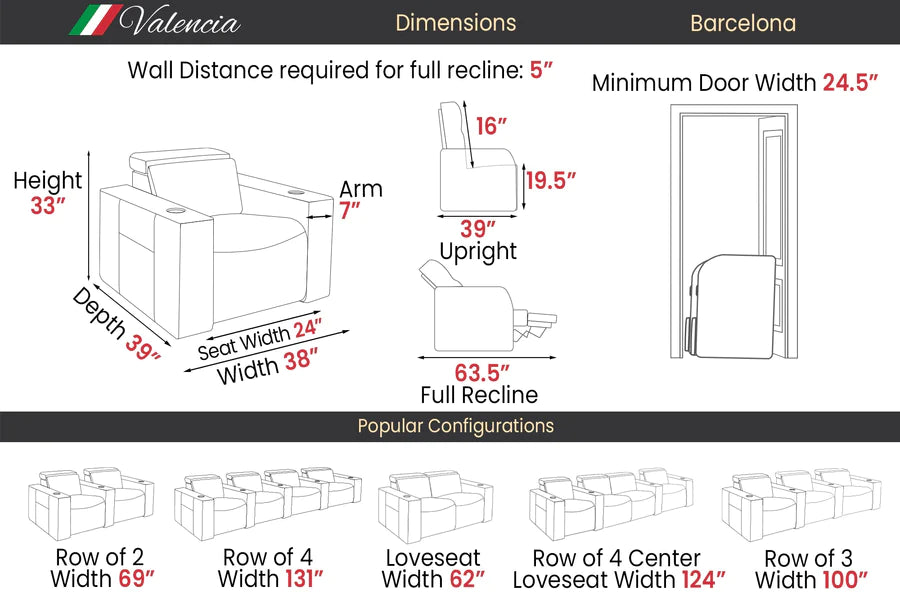 Valencia

Dimensions

Barcelona

Wall Distance required for full recline: 5″

Minimum Door Width 24.5″

Height 33″

Arm 7″

Depth 39″

Seat Width 24″

Width 38″

16″

19.5″

39″

Upright

63.5″

Full Recline

Popular Configurations

Row of 2 Width 69″

Row of 4 Width 131″

Loveseat Width 62″

Row of 4 Center Loveseat Width 124″

Row of 3 Width 100″